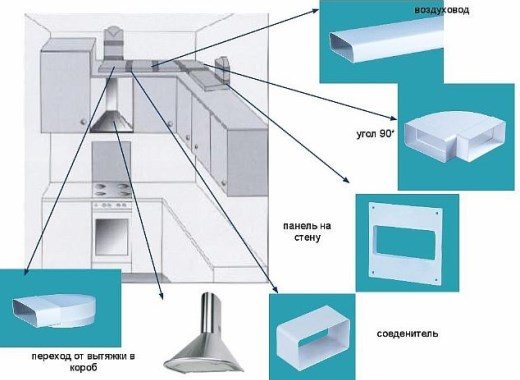 воздуховод

угол 90°

панель на стену

совденитель

переход от вытяжки в короб