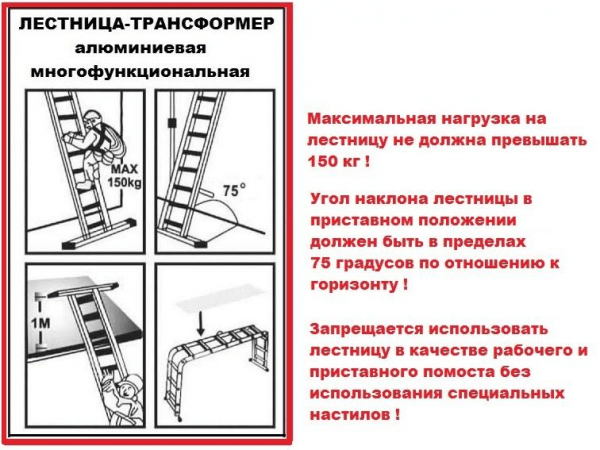 ЛЕСТНИЦА-ТРАНСФОРМЕР
алюминиевая
многофункциональная

MAX
150kg

75°

1M

Максимальная нагрузка на лестницу не должна превышать 150 кг !

Угол наклона лестницы в приставном положении должен быть в пределах 75 градусов по отношению к горизонту !

Запрещается использовать лестницу в качестве рабочего и приставного помоста без использования специальных настилов !