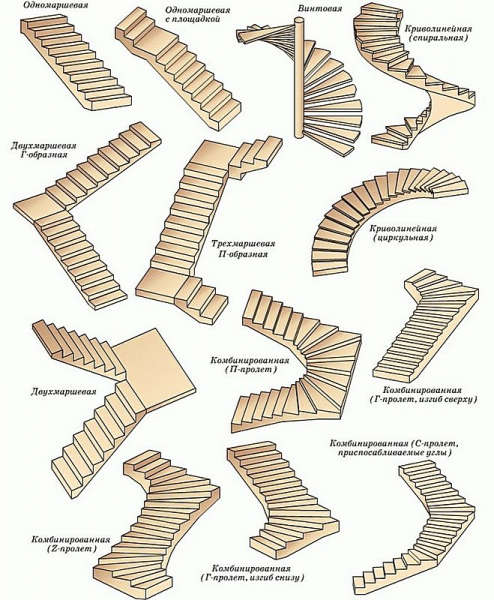 Одномаршевая

Одномаршевая с площадкой

Винтовая

Криволинейная (спиральная)

Двухмаршевая Г-образная

Трехмаршевая П-образная

Криволинейная (циркульная)

Двухмаршевая

Комбинированная (П-пролет)

Комбинированная (Г-пролет, изгиб сверху)

Комбинированная (С-пролет, приспосабливаемые углы)

Комбинированная (Z-пролет)

Комбинированная (Г-пролет, изгиб снизу)