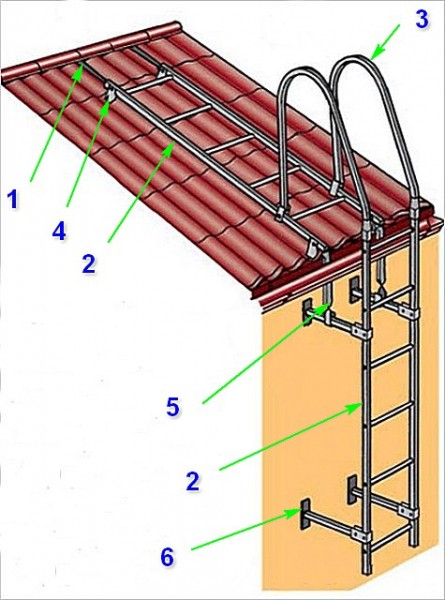 3
1
4
2
5
2
6