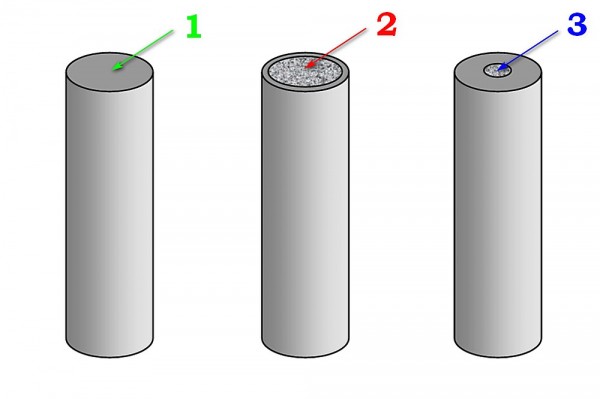 1

2

3