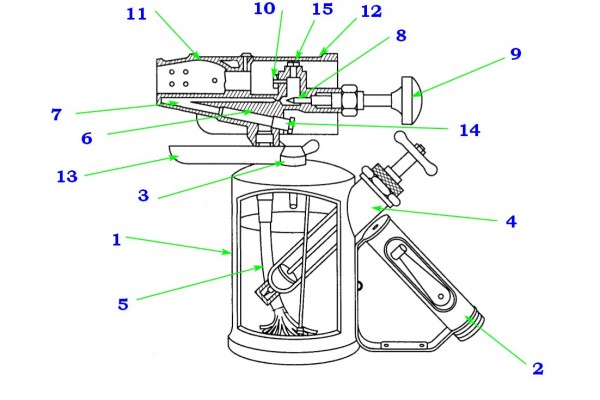 11
10
15
12
8
9
7
6
14
13
3
4
1
5
2