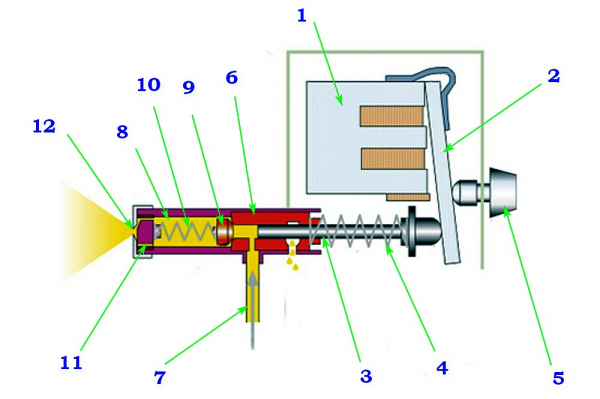 1
2
10
9
6
12
8
11
7
3
4
5