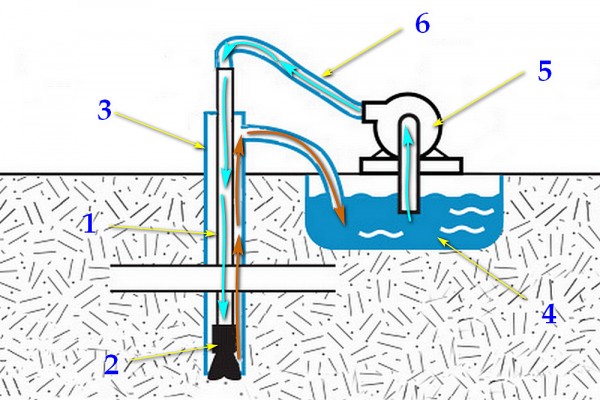 6
5
3
1
4
2