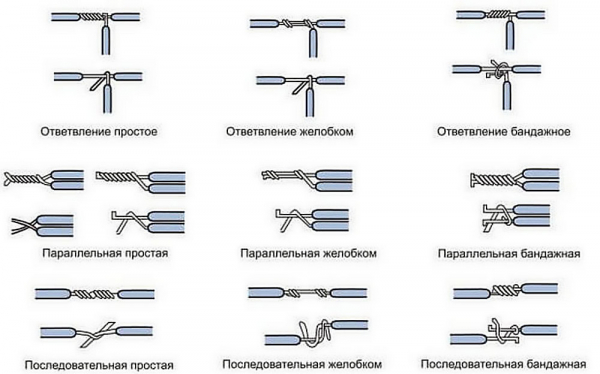 Ответвление простое

Ответвление желобком

Ответвление бандажное

Параллельная простая

Параллельная желобком

Параллельная бандажная

Последовательная простая

Последовательная желобком

Последовательная бандажная