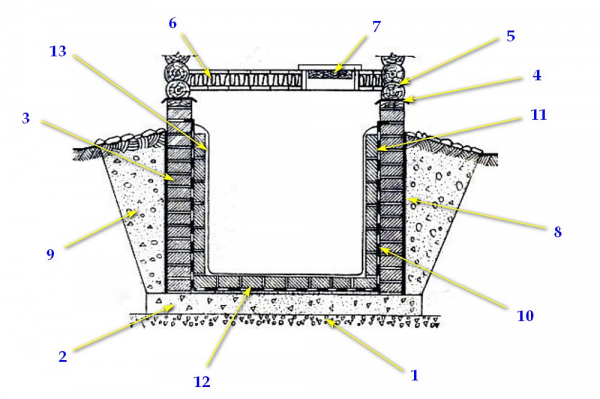 6
7
5
13
4
3
11
9
8
10
2
12
1