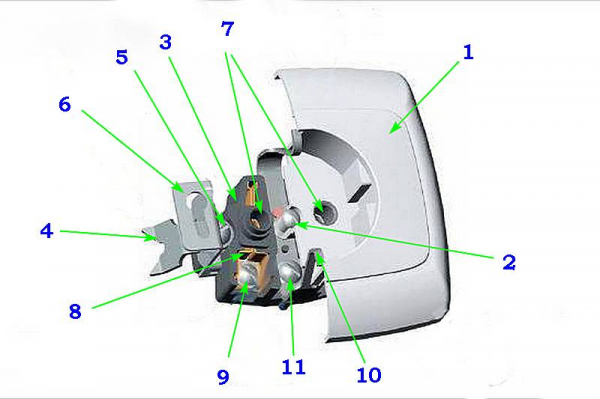 7
3
5
1
6
4
2
8
9
11
10